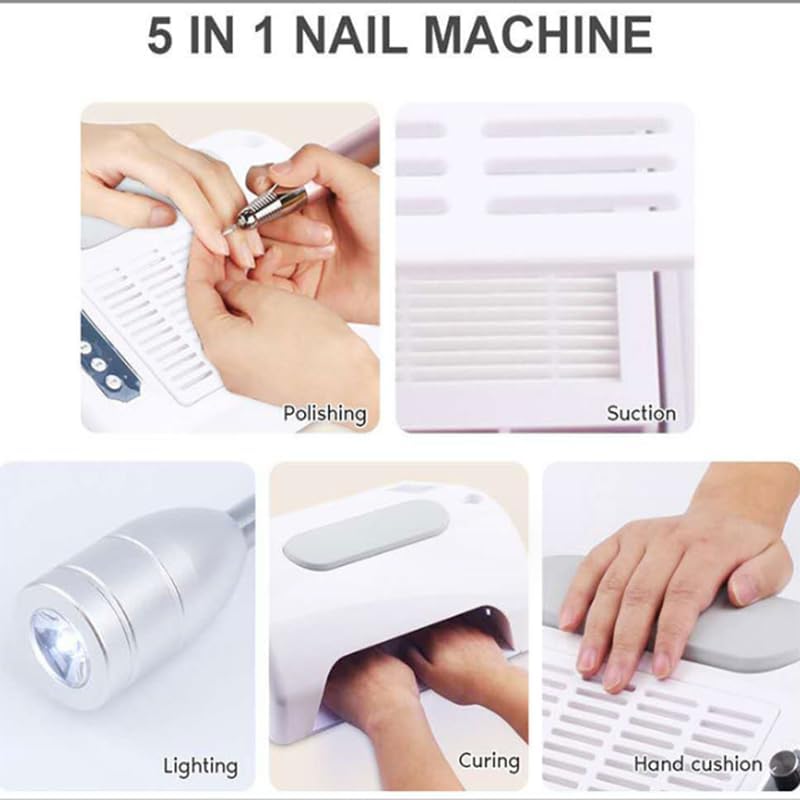 5 IN 1 NAIL MACHINE

Polishing

Suction

Lighting

Curing

Hand cushion