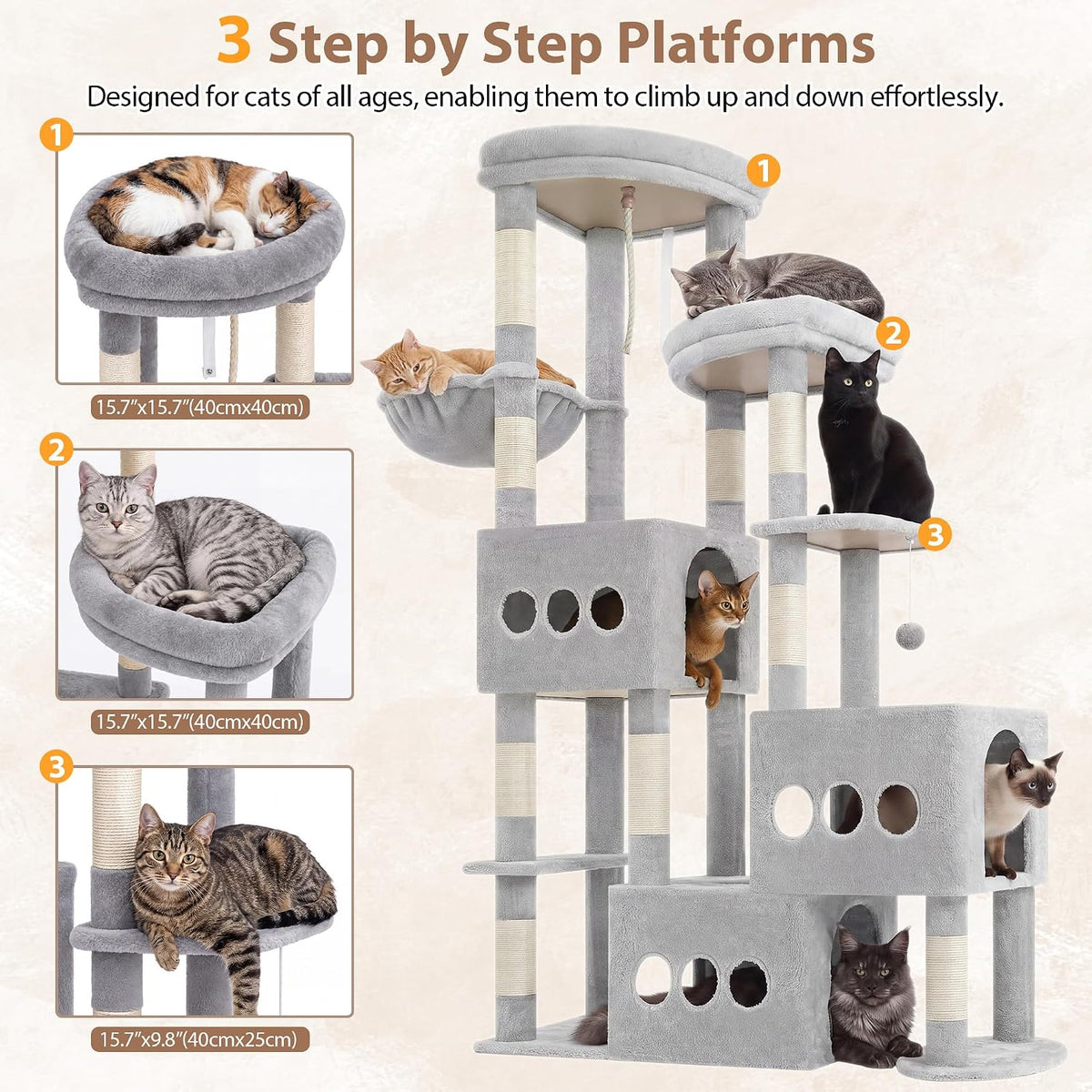 3 Step by Step Platforms

Designed for cats of all ages, enabling them to climb up and down effortlessly.

1

15.7"x15.7"(40cmx40cm)

2

15.7"x15.7"(40cmx40cm)

3

15.7"x9.8"(40cmx25cm)

1

2

3